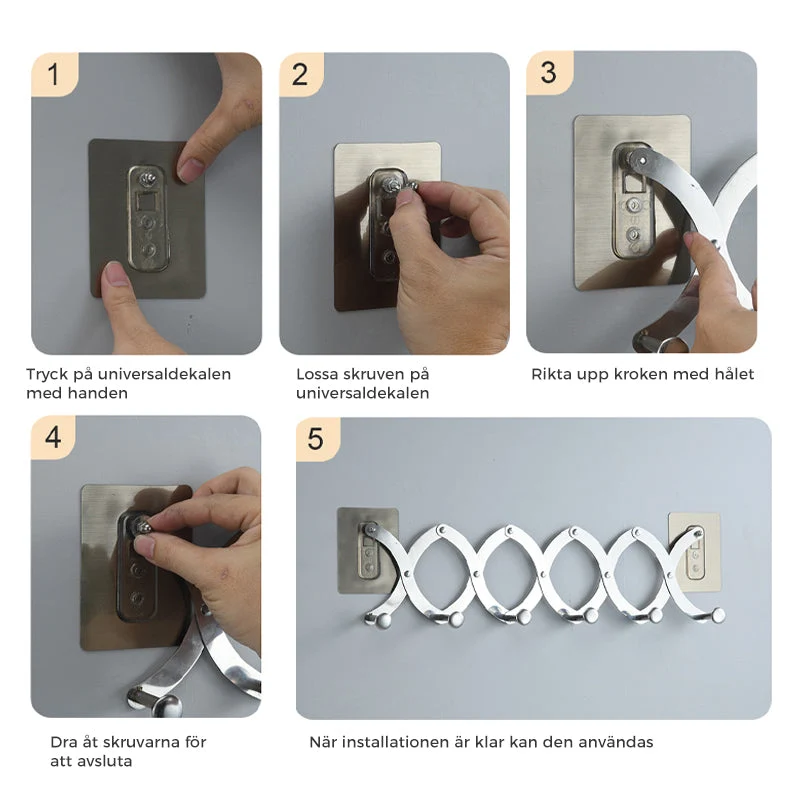 1

Tryck på universaldekalen med handen

2

Lossa skruven på universaldekalen

3

Rikta upp kroken med hålet

4

Dra åt skruvarna för att avsluta

5

När installationen är klar kan den användas